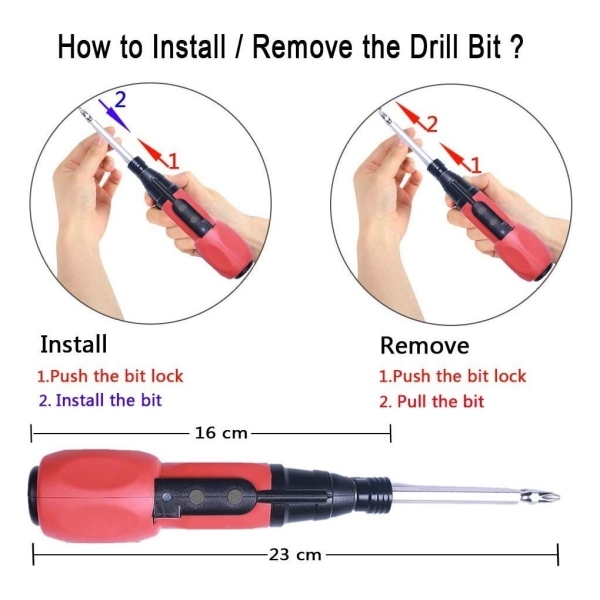 How to Install / Remove the Drill Bit ?

2
1

2
1

Install
1.Push the bit lock
2. Install the bit

Remove
1.Push the bit lock
2. Pull the bit

16 cm

23 cm